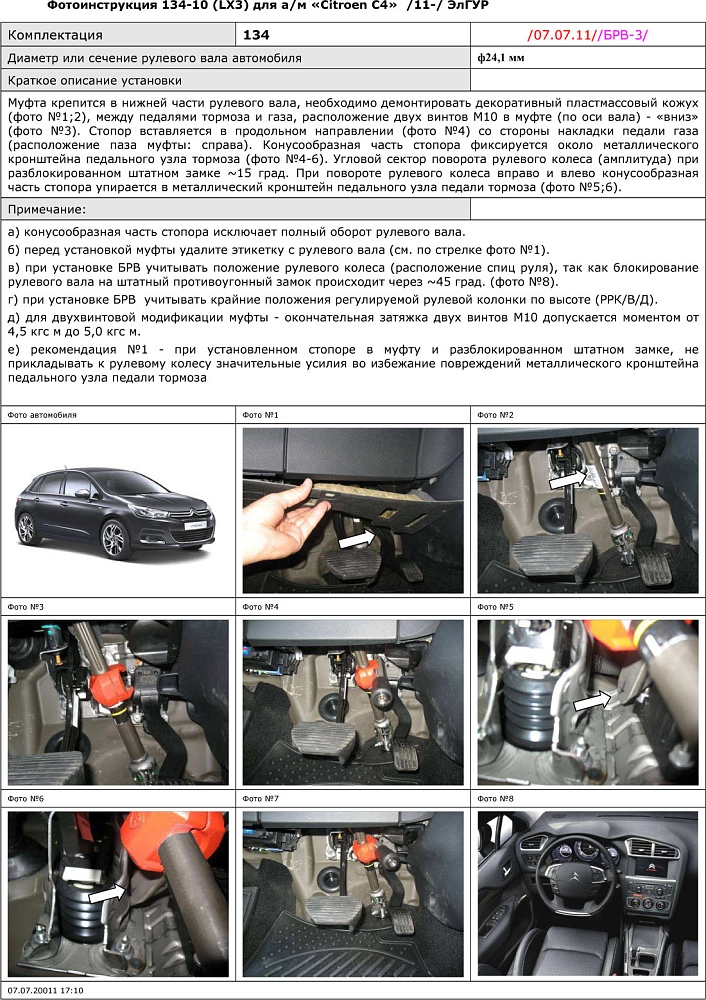 Фотоинструкция 134-10 (LX3) для а/м «Citroen C4» /11-/ ЭлГУР

| Комплектация | 134 | /07.07.11//БРВ-3/ |
|---|---|---|
| Диаметр или сечение рулевого вала автомобиля | | ф24,1 мм |
| Краткое описание установки | | |

Муфта крепится в нижней части рулевого вала, необходимо демонтировать декоративный пластмассовый кожух (фото №1;2), между педалями тормоза и газа, расположение двух винтов М10 в муфте (по оси вала) - «вниз» (фото №3). Стопор вставляется в продольном направлении (фото №4) со стороны накладки педали газа (расположение паза муфты: справа). Конусообразная часть стопора фиксируется около металлического кронштейна педального узла тормоза (фото №4-6). Угловой сектор поворота рулевого колеса (амплитуда) при разблокированном штатном замке ~15 град. При повороте рулевого колеса вправо и влево конусообразная часть стопора упирается в металлический кронштейн педального узла педали тормоза (фото №5;6).

Примечание:

а) конусообразная часть стопора исключает полный оборот рулевого вала.
б) перед установкой муфты удалите этикетку с рулевого вала (см. по стрелке фото №1).
в) при установке БРВ учитывать положение рулевого колеса (расположение спиц руля), так как блокирование рулевого вала на штатный противоугонный замок происходит через ~45 град. (фото №8).
г) при установке БРВ учитывать крайние положения регулируемой рулевой колонки по высоте (РРК/В/Д).
д) для двухвинтовой модификации муфты - окончательная затяжка двух винтов М10 допускается моментом от 4,5 кгс м до 5,0 кгс м.
е) рекомендация №1 - при установленном стопоре в муфту и разблокированном штатном замке, не прикладывать к рулевому колесу значительные усилия во избежание повреждений металлического кронштейна педального узла педали тормоза

Фото автомобиля

Фото №1

Фото №2

Фото №3

Фото №4

Фото №5

Фото №6

Фото №7

Фото №8

07.07.20011 17:10