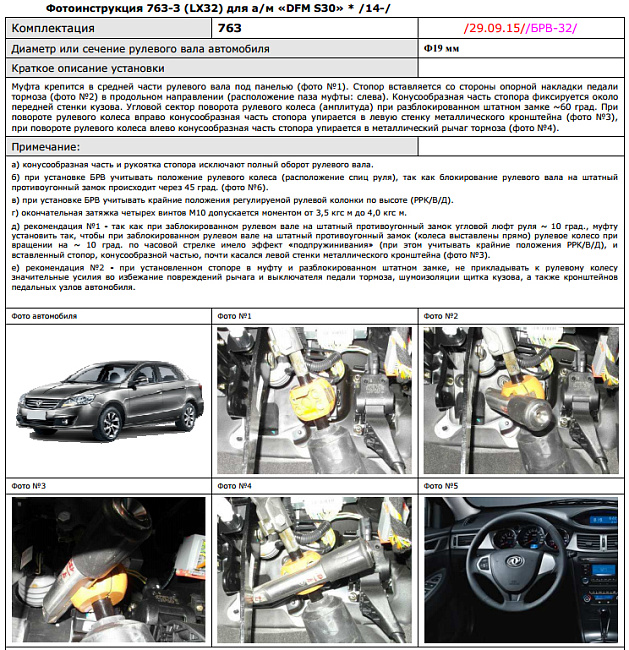 Фотоинструкция 763-3 (LX32) для а/м «DFM S30» * /14-/

| Комплектация | 763 | /29.09.15//БРВ-32/ |
|---|---|---|
| Диаметр или сечение рулевого вала автомобиля | | Ф19 мм |
| Краткое описание установки | | |

Муфта крепится в средней части рулевого вала под панелью (фото №1). Стопор вставляется со стороны опорной накладки педали тормоза (фото №2) в продольном направлении (расположение паза муфты: слева). Конусообразная часть стопора фиксируется около передней стенки кузова. Угловой сектор поворота рулевого колеса (амплитуда) при разблокированном штатном замке ~60 град. При повороте рулевого колеса вправо конусообразная часть стопора упирается в левую стенку металлического кронштейна (фото №3), при повороте рулевого колеса влево конусообразная часть стопора упирается в металлический рычаг тормоза (фото №4).

Примечание:

а) конусообразная часть и рукоятка стопора исключают полный оборот рулевого вала.

б) при установке БРВ учитывать положение рулевого колеса (расположение спиц руля), так как блокирование рулевого вала на штатный противоугонный замок происходит через 45 град. (фото №6).

в) при установке БРВ учитывать крайние положения регулируемой рулевой колонки по высоте (РРК/В/Д).

г) окончательная затяжка четырех винтов М10 допускается моментом от 3,5 кгс м до 4,0 кгс м.

д) рекомендация №1 - так как при заблокированном рулевом вале на штатный противоугонный замок угловой люфт руля ~ 10 град., муфту установить так, чтобы при заблокированном рулевом вале на штатный противоугонный замок (колеса выставлены прямо) рулевое колесо при вращении на ~ 10 град. по часовой стрелке имело эффект «подпружинивания» (при этом учитывать крайние положения РРК/В/Д), и вставленный стопор, конусообразной частью, почти касался левой стенки металлического кронштейна (фото №3).

е) рекомендация №2 - при установленном стопоре в муфту и разблокированном штатном замке, не прикладывать к рулевому колесу значительные усилия во избежание повреждений рычага и выключателя педали тормоза, шумоизоляции щитка кузова, а также кронштейнов педальных узлов автомобиля.

Фото автомобиля

Фото №1

Фото №2

Фото №3

Фото №4

Фото №5