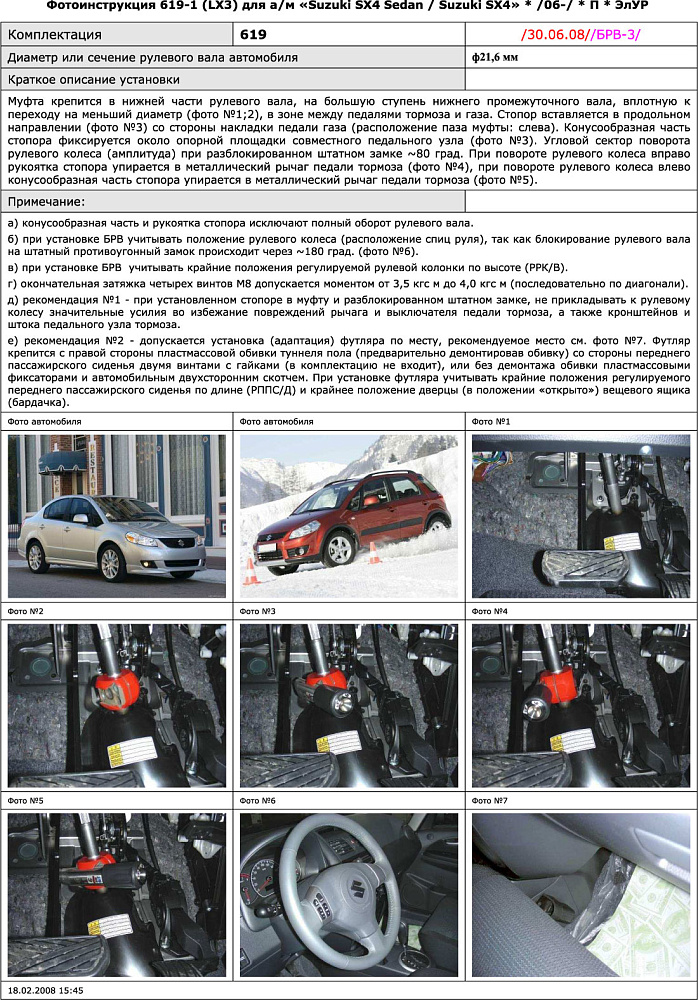 Фотоинструкция 619-1 (LX3) для а/м «Suzuki SX4 Sedan / Suzuki SX4» * /06-/ * П * ЭлУР

| Комплектация | 619 | /30.06.08//БРВ-3/ |
|---|---|---|
| Диаметр или сечение рулевого вала автомобиля | | ф21,6 мм |
| Краткое описание установки | | |

Муфта крепится в нижней части рулевого вала, на большую ступень нижнего промежуточного вала, вплотную к переходу на меньший диаметр (фото №1;2), в зоне между педалями тормоза и газа. Стопор вставляется в продольном направлении (фото №3) со стороны накладки педали газа (расположение паза муфты: слева). Конусообразная часть стопора фиксируется около опорной площадки совместного педального узла (фото №3). Угловой сектор поворота рулевого колеса (амплитуда) при разблокированном штатном замке ~80 град. При повороте рулевого колеса вправо рукоятка стопора упирается в металлический рычаг педали тормоза (фото №4), при повороте рулевого колеса влево конусообразная часть стопора упирается в металлический рычаг педали тормоза (фото №5).

Примечание:

а) конусообразная часть и рукоятка стопора исключают полный оборот рулевого вала.

б) при установке БРВ учитывать положение рулевого колеса (расположение спиц руля), так как блокирование рулевого вала на штатный противоугонный замок происходит через ~180 град. (фото №6).

в) при установке БРВ учитывать крайние положения регулируемой рулевой колонки по высоте (РРК/В).

г) окончательная затяжка четырех винтов М8 допускается моментом от 3,5 кгс м до 4,0 кгс м (последовательно по диагонали).

д) рекомендация №1 - при установленном стопоре в муфту и разблокированном штатном замке, не прикладывать к рулевому колесу значительные усилия во избежание повреждений рычага и выключателя педали тормоза, а также кронштейнов и штока педального узла тормоза.

е) рекомендация №2 - допускается установка (адаптация) футляра по месту, рекомендуемое место см. фото №7. Футляр крепится с правой стороны пластмассовой обивки туннеля пола (предварительно демонтировав обивку) со стороны переднего пассажирского сиденья двумя винтами с гайками (в комплектацию не входит), или без демонтажа обивки пластмассовыми фиксаторами и автомобильным двухсторонним скотчем. При установке футляра учитывать крайние положения регулируемого переднего пассажирского сиденья по длине (РППС/Д) и крайнее положение дверцы (в положении «открыто») вещевого ящика (бардачка).

Фото автомобиля
Фото автомобиля
Фото №1
Фото №2
Фото №3
Фото №4
Фото №5
Фото №6
Фото №7

18.02.2008 15:45