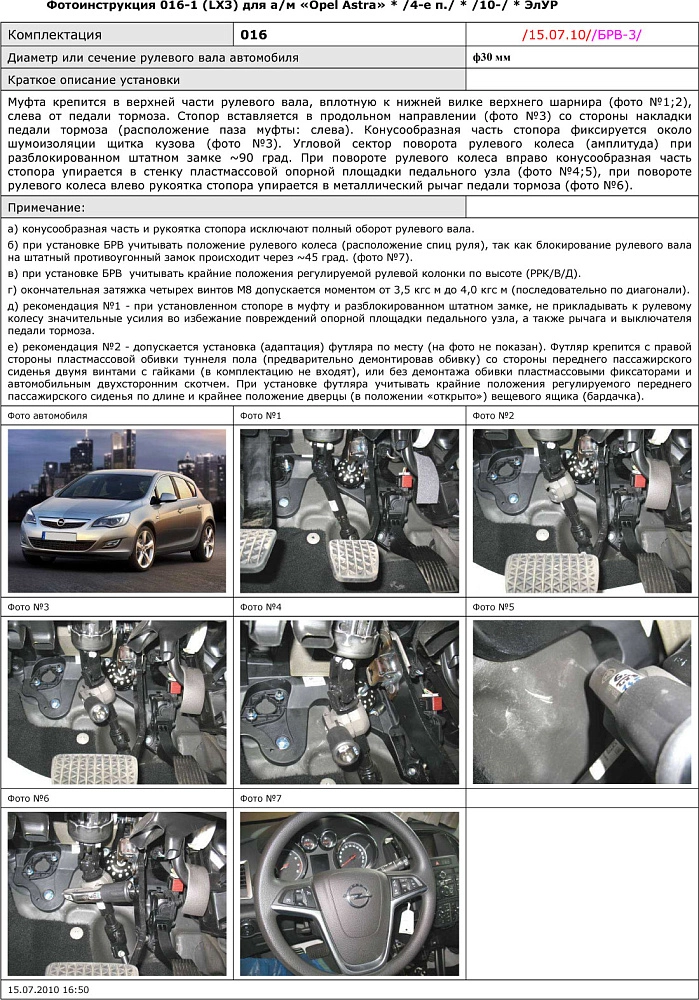 Фотоинструкция 016-1 (LX3) для а/м «Opel Astra» * /4-е п./ * /10-/ * ЭлУР

| Комплектация | 016 | /15.07.10//БРВ-3/ |
|---|---|---|
| Диаметр или сечение рулевого вала автомобиля | | ф30 мм |
| Краткое описание установки | | |

Муфта крепится в верхней части рулевого вала, вплотную к нижней вилке верхнего шарнира (фото №1;2), слева от педали тормоза. Стопор вставляется в продольном направлении (фото №3) со стороны накладки педали тормоза (расположение паза муфты: слева). Конусообразная часть стопора фиксируется около шумоизоляции щитка кузова (фото №3). Угловой сектор поворота рулевого колеса (амплитуда) при разблокированном штатном замке ~90 град. При повороте рулевого колеса вправо конусообразная часть стопора упирается в стенку пластмассовой опорной площадки педального узла (фото №4;5), при повороте рулевого колеса влево рукоятка стопора упирается в металлический рычаг педали тормоза (фото №6).

Примечание:

а) конусообразная часть и рукоятка стопора исключают полный оборот рулевого вала.

б) при установке БРВ учитывать положение рулевого колеса (расположение спиц руля), так как блокирование рулевого вала на штатный противоугонный замок происходит через ~45 град. (фото №7).

в) при установке БРВ учитывать крайние положения регулируемой рулевой колонки по высоте (РРК/В/Д).

г) окончательная затяжка четырех винтов М8 допускается моментом от 3,5 кгс м до 4,0 кгс м (последовательно по диагонали).

д) рекомендация №1 - при установленном стопоре в муфту и разблокированном штатном замке, не прикладывать к рулевому колесу значительные усилия во избежание повреждений опорной площадки педального узла, а также рычага и выключателя педали тормоза.

е) рекомендация №2 - допускается установка (адаптация) футляра по месту (на фото не показан). Футляр крепится с правой стороны пластмассовой обивки туннеля пола (предварительно демонтировав обивку) со стороны переднего пассажирского сиденья двумя винтами с гайками (в комплектацию не входят), или без демонтажа обивки пластмассовыми фиксаторами и автомобильным двухсторонним скотчем. При установке футляра учитывать крайние положения регулируемого переднего пассажирского сиденья по длине и крайнее положение дверцы (в положении «открыто») вещевого ящика (бардачка).

Фото автомобиля
Фото №1
Фото №2
Фото №3
Фото №4
Фото №5
Фото №6
Фото №7

15.07.2010 16:50