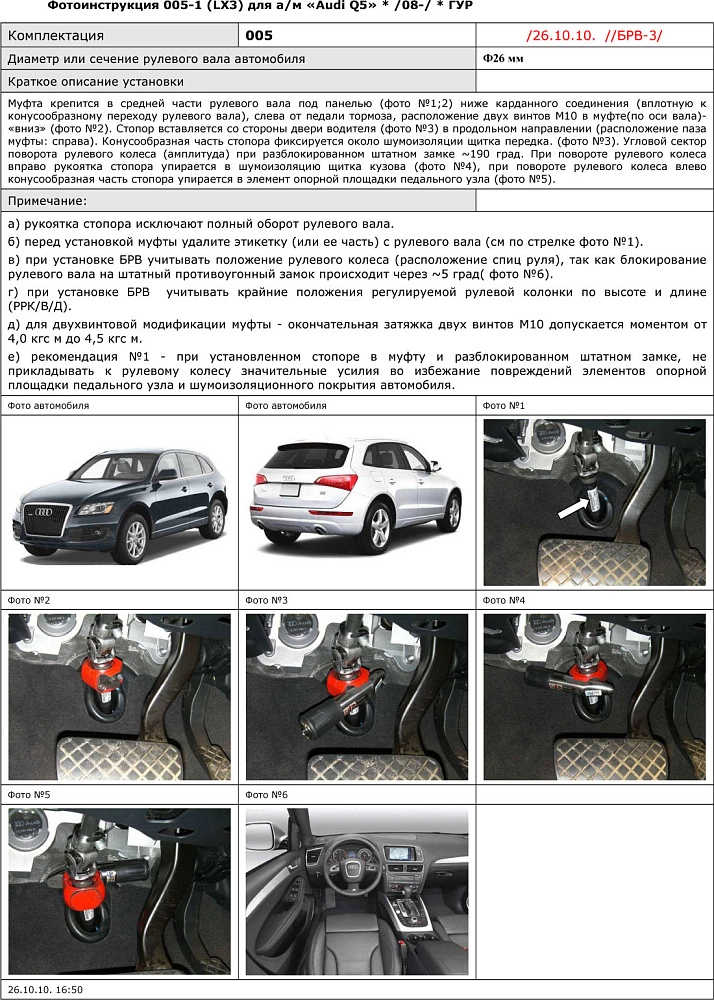 Фотоинструкция 005-1 (LX3) для а/м «Audi Q5» * /08-/ * ГУР

| Комплектация | 005 | /26.10.10. //БРВ-3/ |
|---|---|---|
| Диаметр или сечение рулевого вала автомобиля | | Ф26 мм |
| Краткое описание установки | | |

Муфта крепится в средней части рулевого вала под панелью (фото №1;2) ниже карданного соединения (вплотную к конусообразному переходу рулевого вала), слева от педали тормоза, расположение двух винтов М10 в муфте(по оси вала)-«вниз» (фото №2). Стопор вставляется со стороны двери водителя (фото №3) в продольном направлении (расположение паза муфты: справа). Конусообразная часть стопора фиксируется около шумоизоляции щитка передка. (фото №3). Угловой сектор поворота рулевого колеса (амплитуда) при разблокированном штатном замке ~190 град. При повороте рулевого колеса вправо рукоятка стопора упирается в шумоизоляцию щитка кузова (фото №4), при повороте рулевого колеса влево конусообразная часть стопора упирается в элемент опорной площадки педального узла (фото №5).

Примечание:

а) рукоятка стопора исключают полный оборот рулевого вала.

б) перед установкой муфты удалите этикетку (или ее часть) с рулевого вала (см по стрелке фото №1).

в) при установке БРВ учитывать положение рулевого колеса (расположение спиц руля), так как блокирование рулевого вала на штатный противоугонный замок происходит через ~5 град( фото №6).

г) при установке БРВ учитывать крайние положения регулируемой рулевой колонки по высоте и длине (РРК/В/Д).

д) для двухвинтовой модификации муфты - окончательная затяжка двух винтов М10 допускается моментом от 4,0 кгс м до 4,5 кгс м.

е) рекомендация №1 - при установленном стопоре в муфту и разблокированном штатном замке, не прикладывать к рулевому колесу значительные усилия во избежание повреждений элементов опорной площадки педального узла и шумоизоляционного покрытия автомобиля.

Фото автомобиля
Фото автомобиля
Фото №1
Фото №2
Фото №3
Фото №4
Фото №5
Фото №6

26.10.10. 16:50