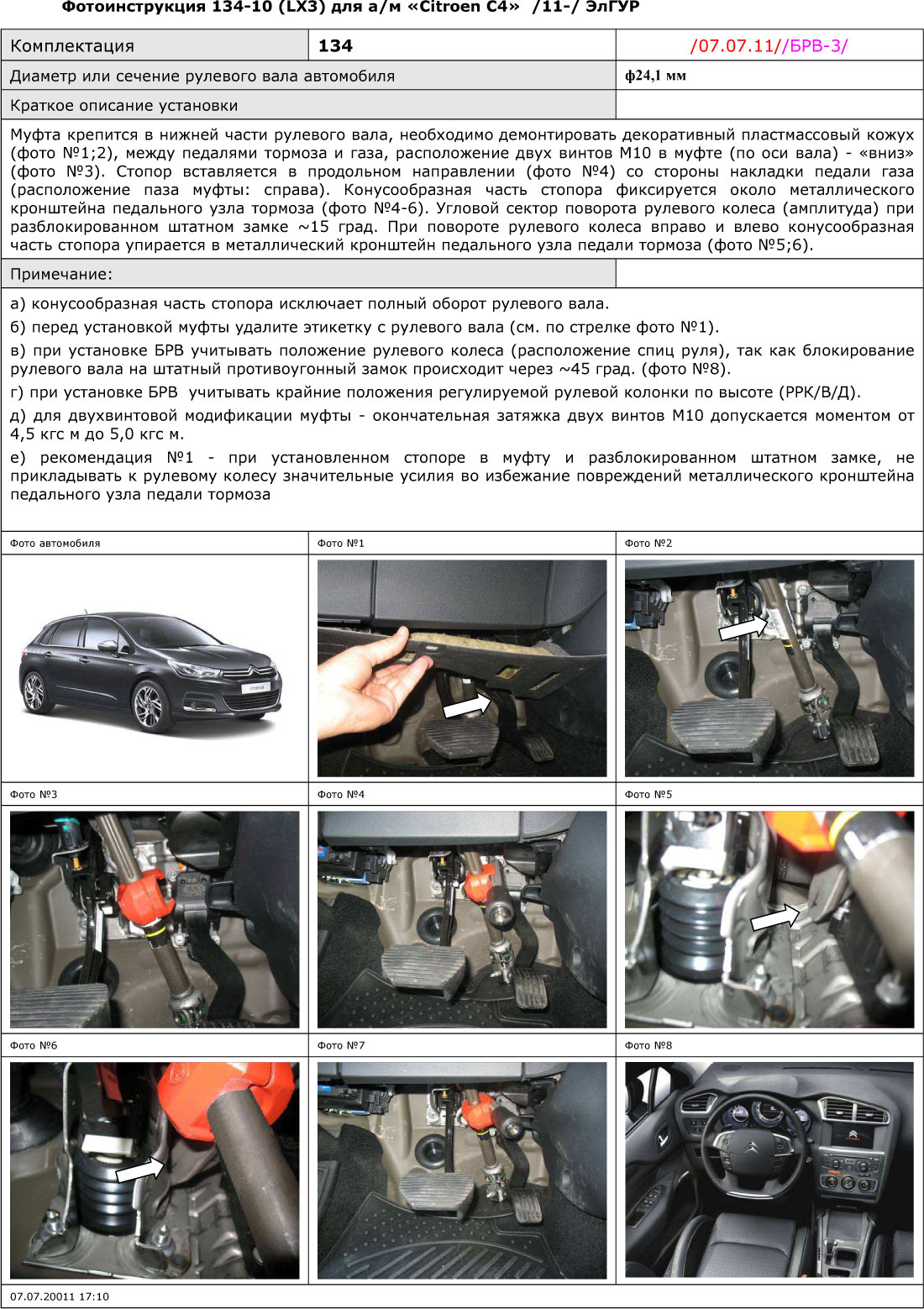 Фотоинструкция 134-10 (LX3) для а/м «Citroen C4» /11-/ ЭлГУР

| Комплектация | 134 | /07.07.11//БРВ-3/ |
|---|---|---|
| Диаметр или сечение рулевого вала автомобиля | | ф24,1 мм |
| Краткое описание установки | | |

Муфта крепится в нижней части рулевого вала, необходимо демонтировать декоративный пластмассовый кожух (фото №1;2), между педалями тормоза и газа, расположение двух винтов М10 в муфте (по оси вала) - «вниз» (фото №3). Стопор вставляется в продольном направлении (фото №4) со стороны накладки педали газа (расположение паза муфты: справа). Конусообразная часть стопора фиксируется около металлического кронштейна педального узла тормоза (фото №4-6). Угловой сектор поворота рулевого колеса (амплитуда) при разблокированном штатном замке ~15 град. При повороте рулевого колеса вправо и влево конусообразная часть стопора упирается в металлический кронштейн педального узла педали тормоза (фото №5;6).

Примечание:

а) конусообразная часть стопора исключает полный оборот рулевого вала.
б) перед установкой муфты удалите этикетку с рулевого вала (см. по стрелке фото №1).
в) при установке БРВ учитывать положение рулевого колеса (расположение спиц руля), так как блокирование рулевого вала на штатный противоугонный замок происходит через ~45 град. (фото №8).
г) при установке БРВ учитывать крайние положения регулируемой рулевой колонки по высоте (РРК/В/Д).
д) для двухвинтовой модификации муфты - окончательная затяжка двух винтов М10 допускается моментом от 4,5 кгс м до 5,0 кгс м.
е) рекомендация №1 - при установленном стопоре в муфту и разблокированном штатном замке, не прикладывать к рулевому колесу значительные усилия во избежание повреждений металлического кронштейна педального узла педали тормоза

Фото автомобиля
Фото №1
Фото №2
Фото №3
Фото №4
Фото №5
Фото №6
Фото №7
Фото №8

07.07.20011 17:10