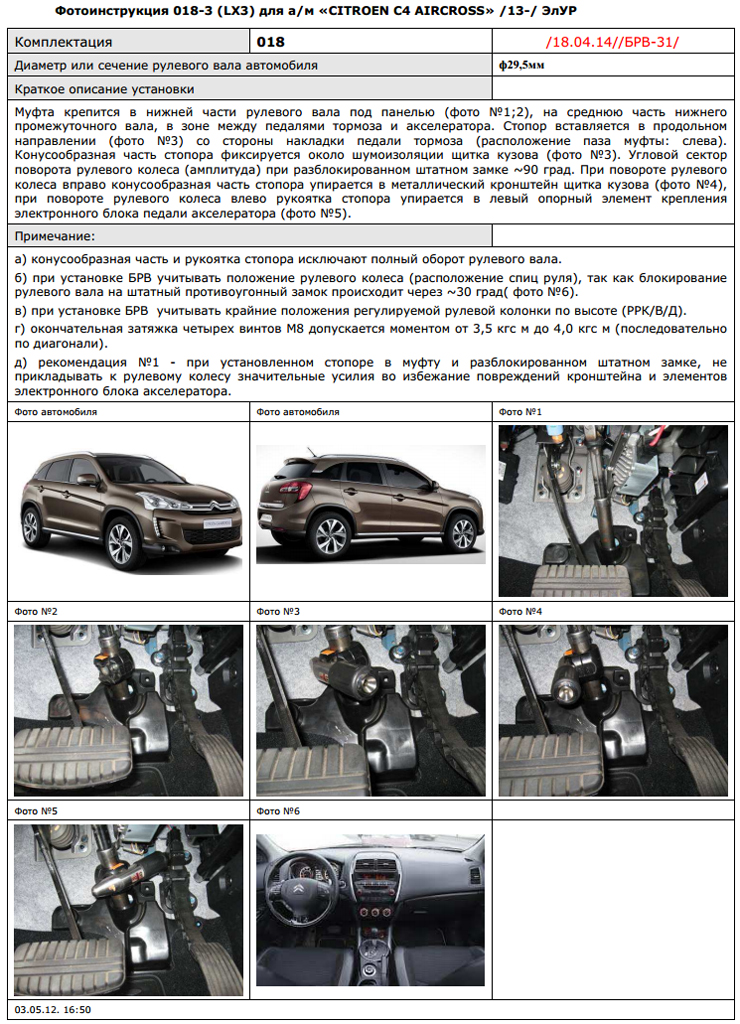 Фотоинструкция 018-3 (LX3) для а/м «CITROEN C4 AIRCROSS» /13-/ ЭлУР

| Комплектация | 018 | /18.04.14//БРВ-31/ |
|---|---|---|
| Диаметр или сечение рулевого вала автомобиля | | ф29,5мм |
| Краткое описание установки | | |

Муфта крепится в нижней части рулевого вала под панелью (фото №1;2), на среднюю часть нижнего промежуточного вала, в зоне между педалями тормоза и акселератора. Стопор вставляется в продольном направлении (фото №3) со стороны накладки педали тормоза (расположение паза муфты: слева). Конусообразная часть стопора фиксируется около шумоизоляции щитка кузова (фото №3). Угловой сектор поворота рулевого колеса (амплитуда) при разблокированном штатном замке ~90 град. При повороте рулевого колеса вправо конусообразная часть стопора упирается в металлический кронштейн щитка кузова (фото №4), при повороте рулевого колеса влево рукоятка стопора упирается в левый опорный элемент крепления электронного блока педали акселератора (фото №5).

Примечание:

а) конусообразная часть и рукоятка стопора исключают полный оборот рулевого вала.

б) при установке БРВ учитывать положение рулевого колеса (расположение спиц руля), так как блокирование рулевого вала на штатный противоугонный замок происходит через ~30 град( фото №6).

в) при установке БРВ учитывать крайние положения регулируемой рулевой колонки по высоте (РРК/В/Д).

г) окончательная затяжка четырех винтов М8 допускается моментом от 3,5 кгс м до 4,0 кгс м (последовательно по диагонали).

д) рекомендация №1 - при установленном стопоре в муфту и разблокированном штатном замке, не прикладывать к рулевому колесу значительные усилия во избежание повреждений кронштейна и элементов электронного блока акселератора.

Фото автомобиля
Фото автомобиля
Фото №1
Фото №2
Фото №3
Фото №4
Фото №5
Фото №6

03.05.12. 16:50