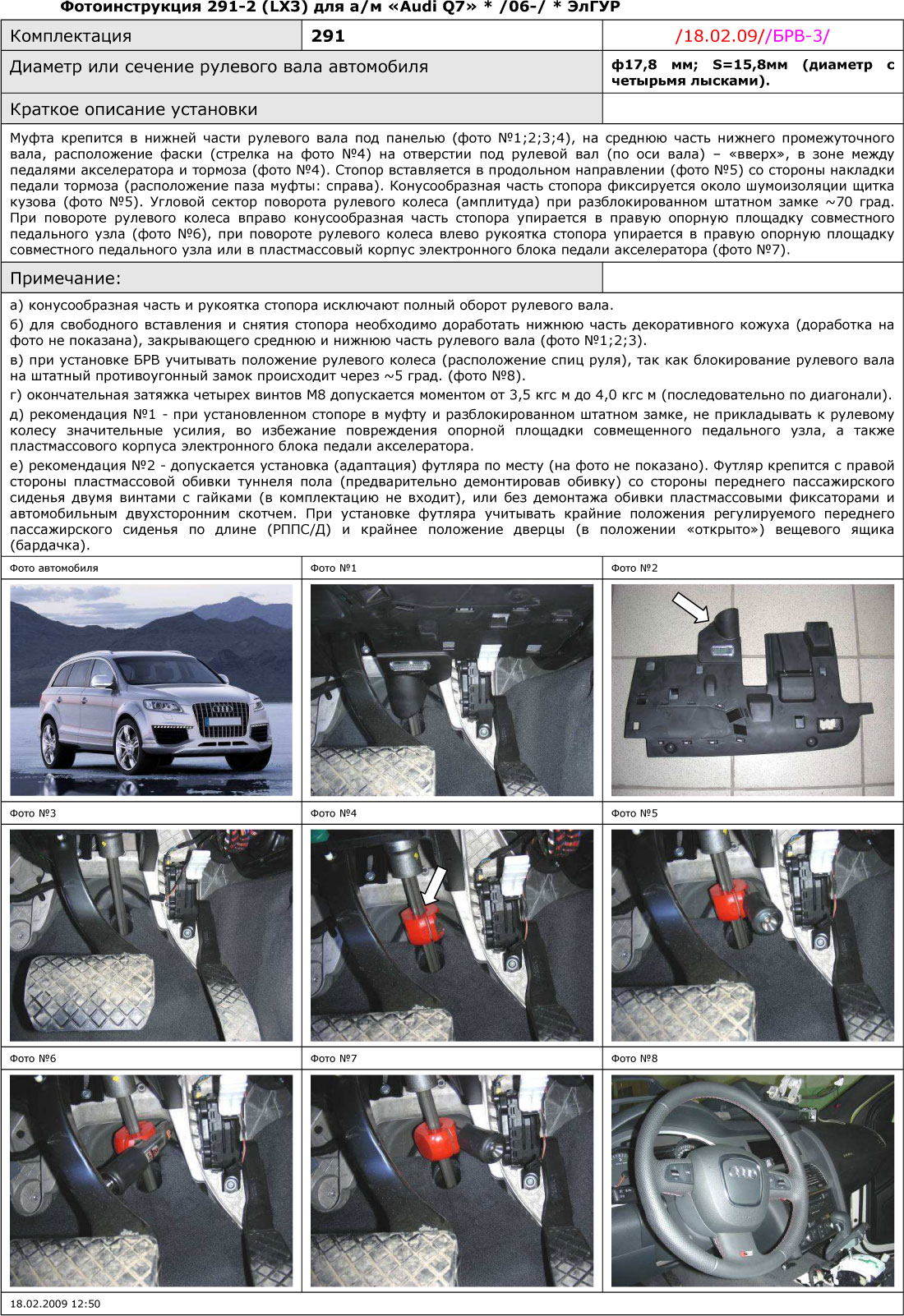 Фотоинструкция 291-2 (LX3) для а/м «Audi Q7» * /06-/ * ЭлГУР

| Комплектация | 291 | /18.02.09//БРВ-3/ |
|---|---|---|
| Диаметр или сечение рулевого вала автомобиля | | ф17,8 мм; S=15,8мм (диаметр с четырьмя лысками). |
| Краткое описание установки | | |

Муфта крепится в нижней части рулевого вала под панелью (фото №1;2;3;4), на среднюю часть нижнего промежуточного вала, расположение фаски (стрелка на фото №4) на отверстии под рулевой вал (по оси вала) – «вверх», в зоне между педалями акселератора и тормоза (фото №4). Стопор вставляется в продольном направлении (фото №5) со стороны накладки педали тормоза (расположение паза муфты: справа). Конусообразная часть стопора фиксируется около шумоизоляции щитка кузова (фото №5). Угловой сектор поворота рулевого колеса (амплитуда) при разблокированном штатном замке ~70 град. При повороте рулевого колеса вправо конусообразная часть стопора упирается в правую опорную площадку совместного педального узла (фото №6), при повороте рулевого колеса влево рукоятка стопора упирается в правую опорную площадку совместного педального узла или в пластмассовый корпус электронного блока педали акселератора (фото №7).

Примечание:

а) конусообразная часть и рукоятка стопора исключают полный оборот рулевого вала.
б) для свободного вставления и снятия стопора необходимо доработать нижнюю часть декоративного кожуха (доработка на фото не показана), закрывающего среднюю и нижнюю часть рулевого вала (фото №1;2;3).
в) при установке БРВ учитывать положение рулевого колеса (расположение спиц руля), так как блокирование рулевого вала на штатный противоугонный замок происходит через ~5 град. (фото №8).
г) окончательная затяжка четырех винтов М8 допускается моментом от 3,5 кгс м до 4,0 кгс м (последовательно по диагонали).
д) рекомендация №1 - при установленном стопоре в муфту и разблокированном штатном замке, не прикладывать к рулевому колесу значительные усилия, во избежание повреждения опорной площадки совмещенного педального узла, а также пластмассового корпуса электронного блока педали акселератора.
е) рекомендация №2 - допускается установка (адаптация) футляра по месту (на фото не показано). Футляр крепится с правой стороны пластмассовой обивки туннеля пола (предварительно демонтировав обивку) со стороны переднего пассажирского сиденья двумя винтами с гайками (в комплектацию не входит), или без демонтажа обивки пластмассовыми фиксаторами и автомобильным двухсторонним скотчем. При установке футляра учитывать крайние положения регулируемого переднего пассажирского сиденья по длине (РППС/Д) и крайнее положение дверцы (в положении «открыто») вещевого ящика (бардачка).

Фото автомобиля
Фото №1
Фото №2
Фото №3
Фото №4
Фото №5
Фото №6
Фото №7
Фото №8

18.02.2009 12:50