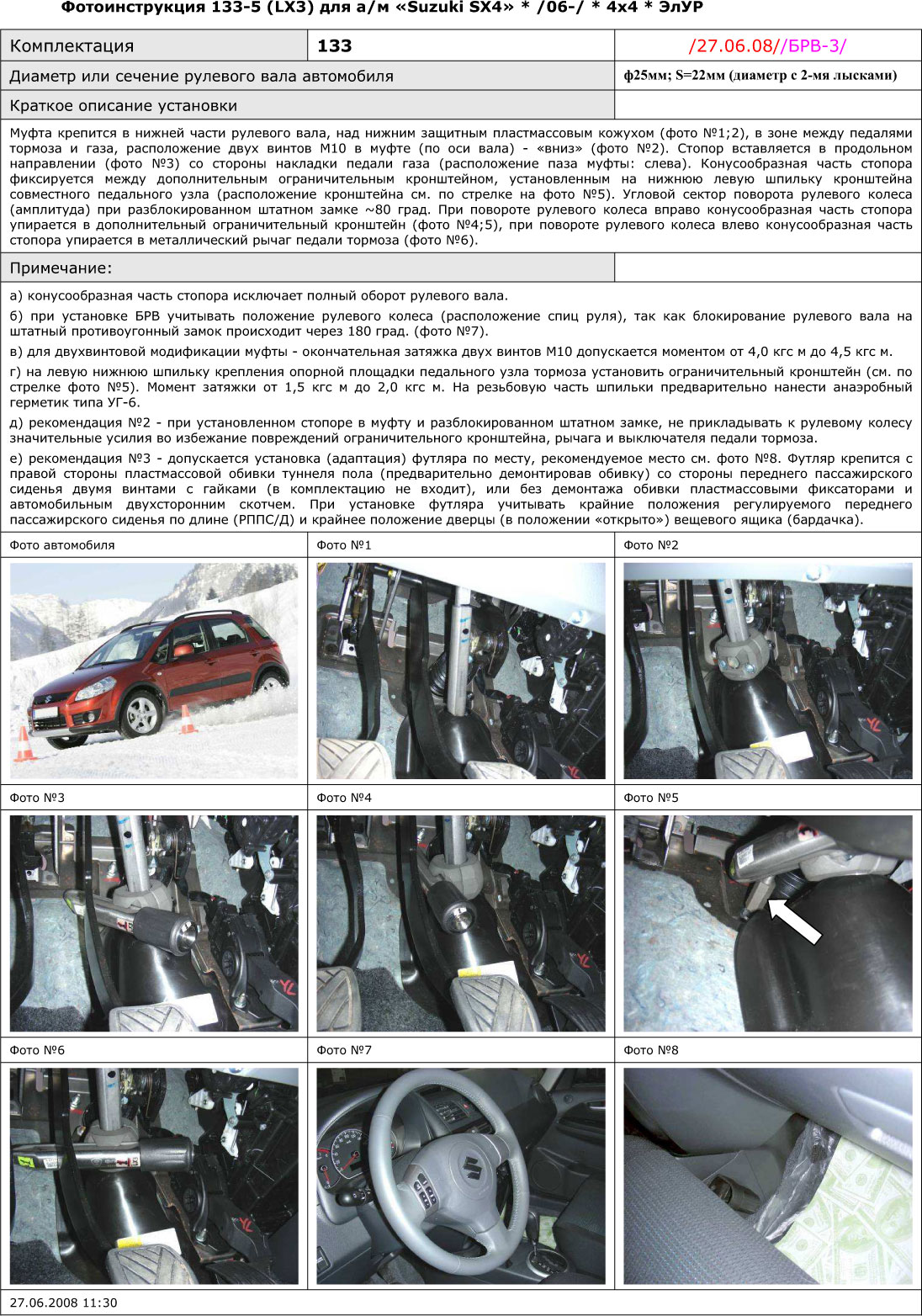 Фотоинструкция 133-5 (LX3) для а/м «Suzuki SX4» * /06-/ * 4x4 * ЭлУР

| Комплектация | 133 | /27.06.08//БРВ-3/ |
|---|---|---|
| Диаметр или сечение рулевого вала автомобиля | | ф25мм; S=22мм (диаметр с 2-мя лысками) |
| Краткое описание установки | | |

Муфта крепится в нижней части рулевого вала, над нижним защитным пластмассовым кожухом (фото №1;2), в зоне между педалями тормоза и газа, расположение двух винтов М10 в муфте (по оси вала) - «вниз» (фото №2). Стопор вставляется в продольном направлении (фото №3) со стороны накладки педали газа (расположение паза муфты: слева). Конусообразная часть стопора фиксируется между дополнительным ограничительным кронштейном, установленным на нижнюю левую шпильку кронштейна совместного педального узла (расположение кронштейна см. по стрелке на фото №5). Угловой сектор поворота рулевого колеса (амплитуда) при разблокированном штатном замке ~80 град. При повороте рулевого колеса вправо конусообразная часть стопора упирается в дополнительный ограничительный кронштейн (фото №4;5), при повороте рулевого колеса влево конусообразная часть стопора упирается в металлический рычаг педали тормоза (фото №6).

Примечание:

а) конусообразная часть стопора исключает полный оборот рулевого вала.

б) при установке БРВ учитывать положение рулевого колеса (расположение спиц руля), так как блокирование рулевого вала на штатный противоугонный замок происходит через 180 град. (фото №7).

в) для двухвинтовой модификации муфты - окончательная затяжка двух винтов М10 допускается моментом от 4,0 кгс м до 4,5 кгс м.

г) на левую нижнюю шпильку крепления опорной площадки педального узла тормоза установить ограничительный кронштейн (см. по стрелке фото №5). Момент затяжки от 1,5 кгс м до 2,0 кгс м. На резьбовую часть шпильки предварительно нанести анаэробный герметик типа УГ-6.

д) рекомендация №2 - при установленном стопоре в муфту и разблокированном штатном замке, не прикладывать к рулевому колесу значительные усилия во избежание повреждений ограничительного кронштейна, рычага и выключателя педали тормоза.

е) рекомендация №3 - допускается установка (адаптация) футляра по месту, рекомендуемое место см. фото №8. Футляр крепится с правой стороны пластмассовой обивки туннеля пола (предварительно демонтировав обивку) со стороны переднего пассажирского сиденья двумя винтами с гайками (в комплектацию не входит), или без демонтажа обивки пластмассовыми фиксаторами и автомобильным двухсторонним скотчем. При установке футляра учитывать крайние положения регулируемого переднего пассажирского сиденья по длине (РППС/Д) и крайнее положение дверцы (в положении «открыто») вещевого ящика (бардачка).

Фото автомобиля
Фото №1
Фото №2
Фото №3
Фото №4
Фото №5
Фото №6
Фото №7
Фото №8

27.06.2008 11:30